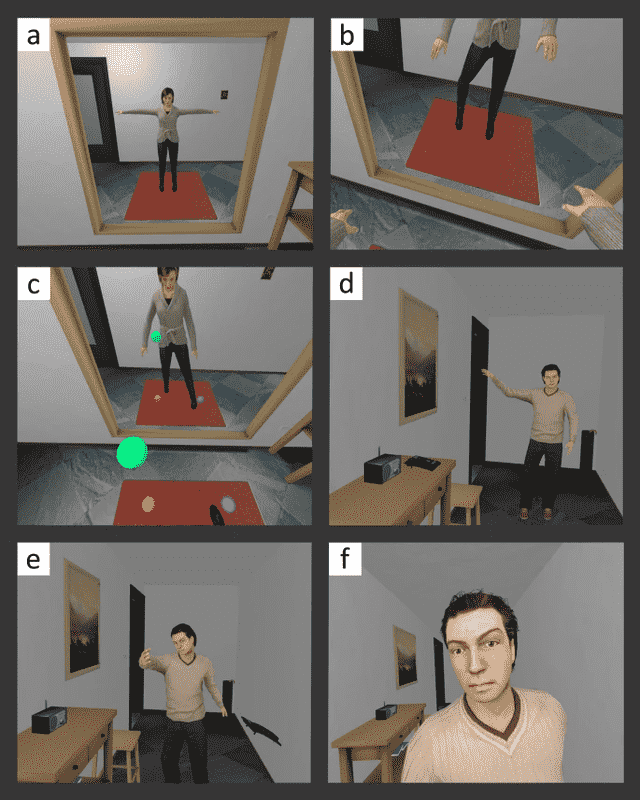 a

b

c

d

e

f